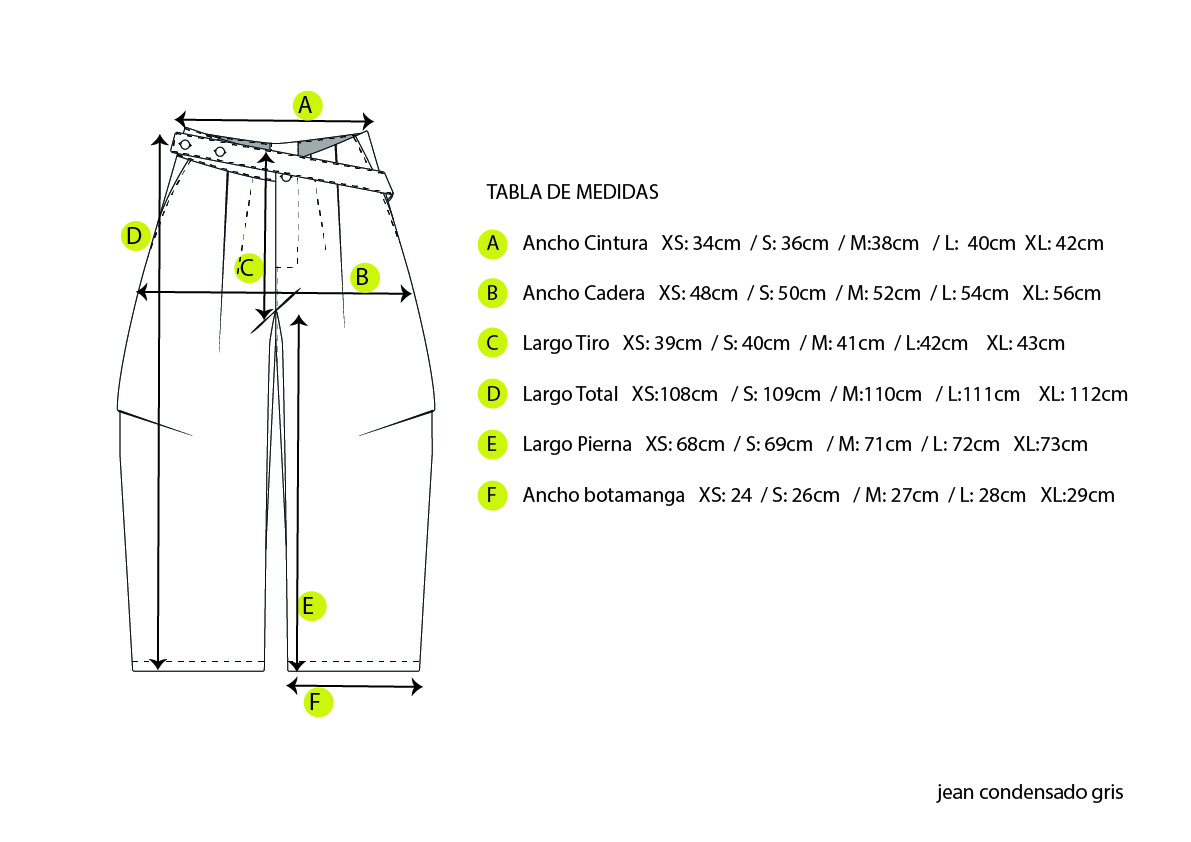 A

D

C

B

E

F

TABLA DE MEDIDAS

A Ancho Cintura XS: 34cm / S: 36cm / M:38cm / L: 40cm XL: 42cm

B Ancho Cadera XS: 48cm / S: 50cm / M: 52cm / L: 54cm XL: 56cm

C Largo Tiro XS: 39cm / S: 40cm / M: 41cm / L:42cm XL: 43cm

D Largo Total XS:108cm / S: 109cm / M:110cm / L:111cm XL: 112cm

E Largo Pierna XS: 68cm / S: 69cm / M: 71cm / L: 72cm XL:73cm

F Ancho botamanga XS: 24 / S: 26cm / M: 27cm / L: 28cm XL:29cm

jean condensado gris